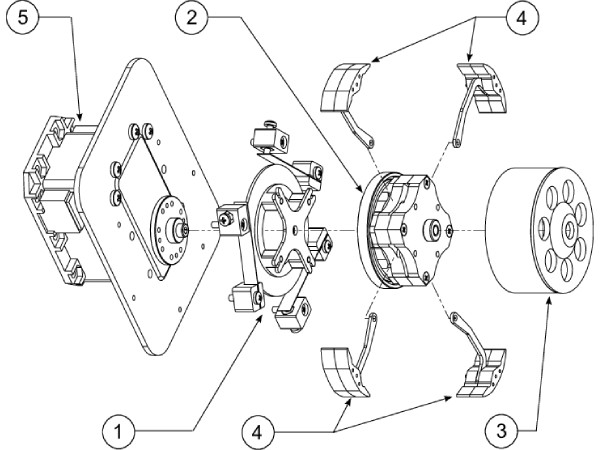 5
2
4
1
4
3